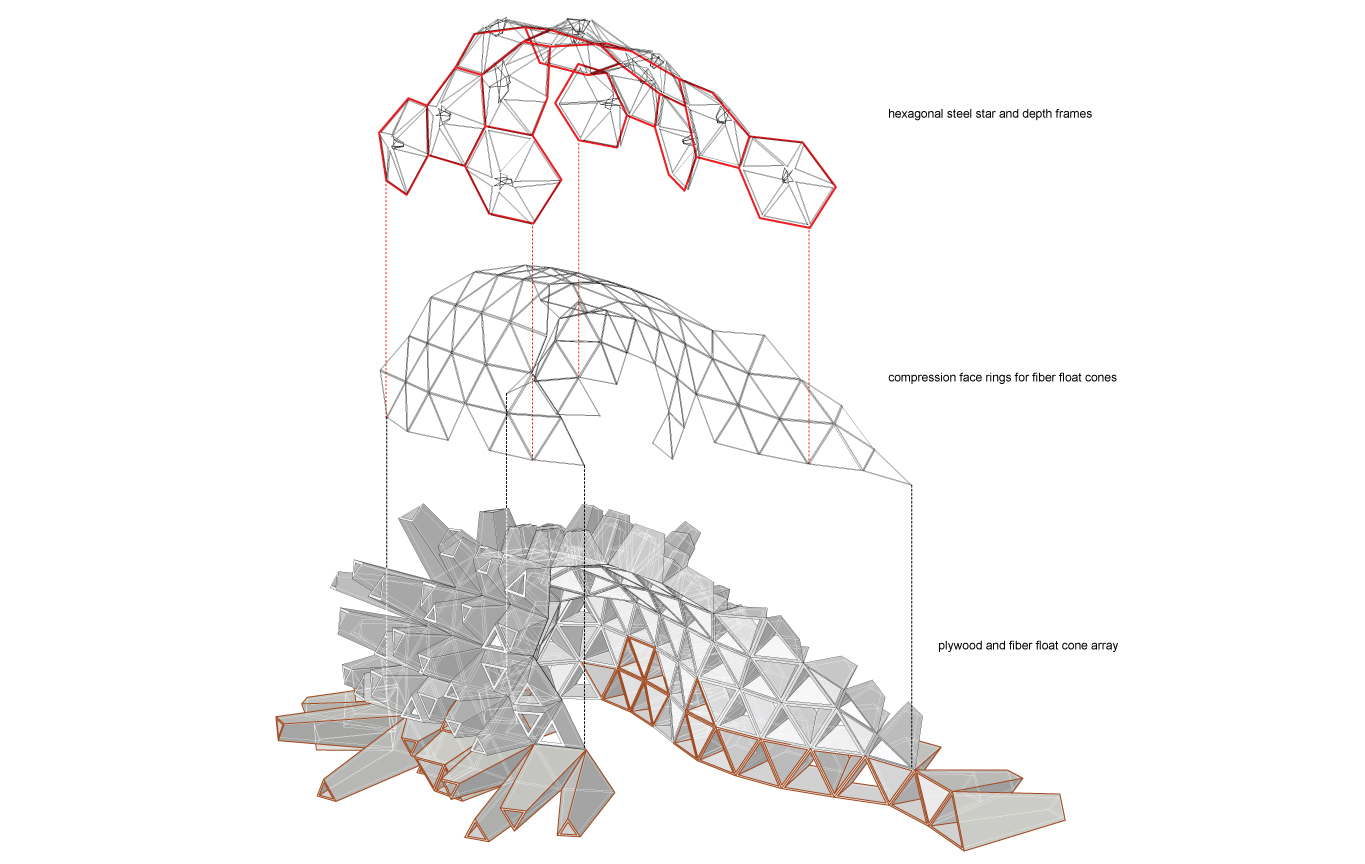 hexagonal steel star and depth frames

compression face rings for fiber float cones

plywood and fiber float cone array