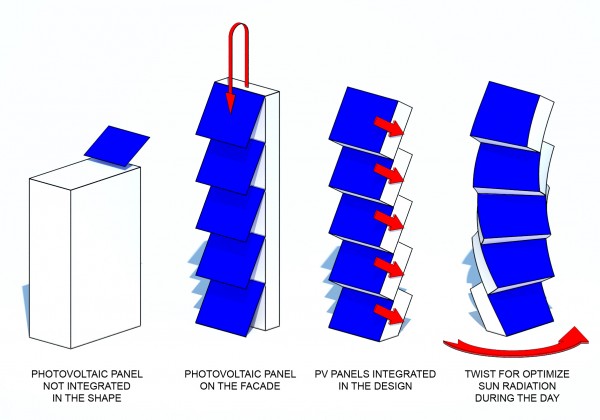 PHOTOVOLTAIC PANEL NOT INTEGRATED IN THE SHAPE

PHOTOVOLTAIC PANEL ON THE FACADE

PV PANELS INTEGRATED IN THE DESIGN

TWIST FOR OPTIMIZE SUN RADIATION DURING THE DAY