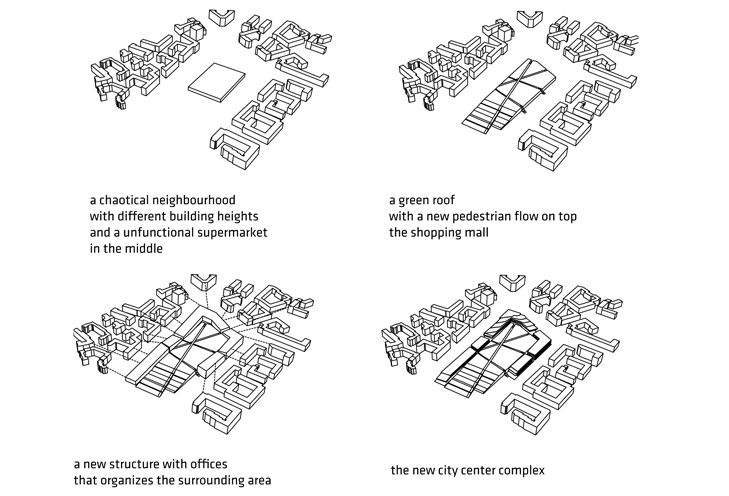 a chaotical neighbourhood
with different building heights
and a unfunctional supermarket
in the middle

a green roof
with a new pedestrian flow on top
the shopping mall

a new structure with offices
that organizes the surrounding area

the new city center complex